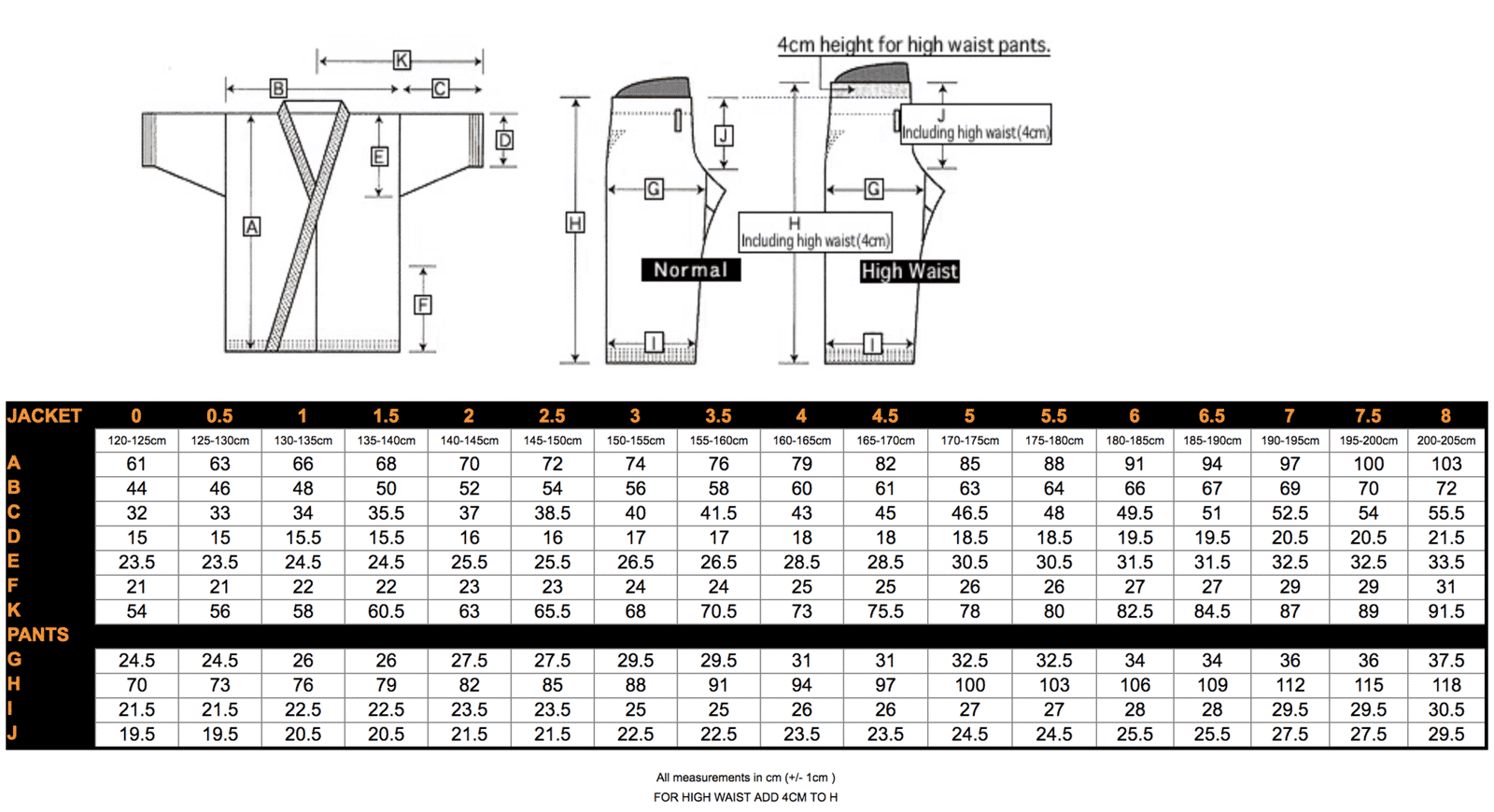 K
B
C
D
E
A
F

4cm height for high waist pants.

J
J Including high waist(4cm)
G
G
H
H Including high waist(4cm)
Normal
High Waist
I
I

| JACKET | 0 | 0.5 | 1 | 1.5 | 2 | 2.5 | 3 | 3.5 | 4 | 4.5 | 5 | 5.5 | 6 | 6.5 | 7 | 7.5 | 8 |
|---|---|---|---|---|---|---|---|---|---|---|---|---|---|---|---|---|---|
| | 120-125cm | 125-130cm | 130-135cm | 135-140cm | 140-145cm | 145-150cm | 150-155cm | 155-160cm | 160-165cm | 165-170cm | 170-175cm | 175-180cm | 180-185cm | 185-190cm | 190-195cm | 195-200cm | 200-205cm |
| A | 61 | 63 | 66 | 68 | 70 | 72 | 74 | 76 | 79 | 82 | 85 | 88 | 91 | 94 | 97 | 100 | 103 |
| B | 44 | 46 | 48 | 50 | 52 | 54 | 56 | 58 | 60 | 61 | 63 | 64 | 66 | 67 | 69 | 70 | 72 |
| C | 32 | 33 | 34 | 35.5 | 37 | 38.5 | 40 | 41.5 | 43 | 45 | 46.5 | 48 | 49.5 | 51 | 52.5 | 54 | 55.5 |
| D | 15 | 15 | 15.5 | 15.5 | 16 | 16 | 17 | 17 | 18 | 18 | 18.5 | 18.5 | 19.5 | 19.5 | 20.5 | 20.5 | 21.5 |
| E | 23.5 | 23.5 | 24.5 | 24.5 | 25.5 | 25.5 | 26.5 | 26.5 | 28.5 | 28.5 | 30.5 | 30.5 | 31.5 | 31.5 | 32.5 | 32.5 | 33.5 |
| F | 21 | 21 | 22 | 22 | 23 | 23 | 24 | 24 | 25 | 25 | 26 | 26 | 27 | 27 | 29 | 29 | 31 |
| K | 54 | 56 | 58 | 60.5 | 63 | 65.5 | 68 | 70.5 | 73 | 75.5 | 78 | 80 | 82.5 | 84.5 | 87 | 89 | 91.5 |
| PANTS | | | | | | | | | | | | | | | | | |
| G | 24.5 | 24.5 | 26 | 26 | 27.5 | 27.5 | 29.5 | 29.5 | 31 | 31 | 32.5 | 32.5 | 34 | 34 | 36 | 36 | 37.5 |
| H | 70 | 73 | 76 | 79 | 82 | 85 | 88 | 91 | 94 | 97 | 100 | 103 | 106 | 109 | 112 | 115 | 118 |
| I | 21.5 | 21.5 | 22.5 | 22.5 | 23.5 | 23.5 | 25 | 25 | 26 | 26 | 27 | 27 | 28 | 28 | 29.5 | 29.5 | 30.5 |
| J | 19.5 | 19.5 | 20.5 | 20.5 | 21.5 | 21.5 | 22.5 | 22.5 | 23.5 | 23.5 | 24.5 | 24.5 | 25.5 | 25.5 | 27.5 | 27.5 | 29.5 |

All measurements in cm (+/- 1cm )
FOR HIGH WAIST ADD 4CM TO H